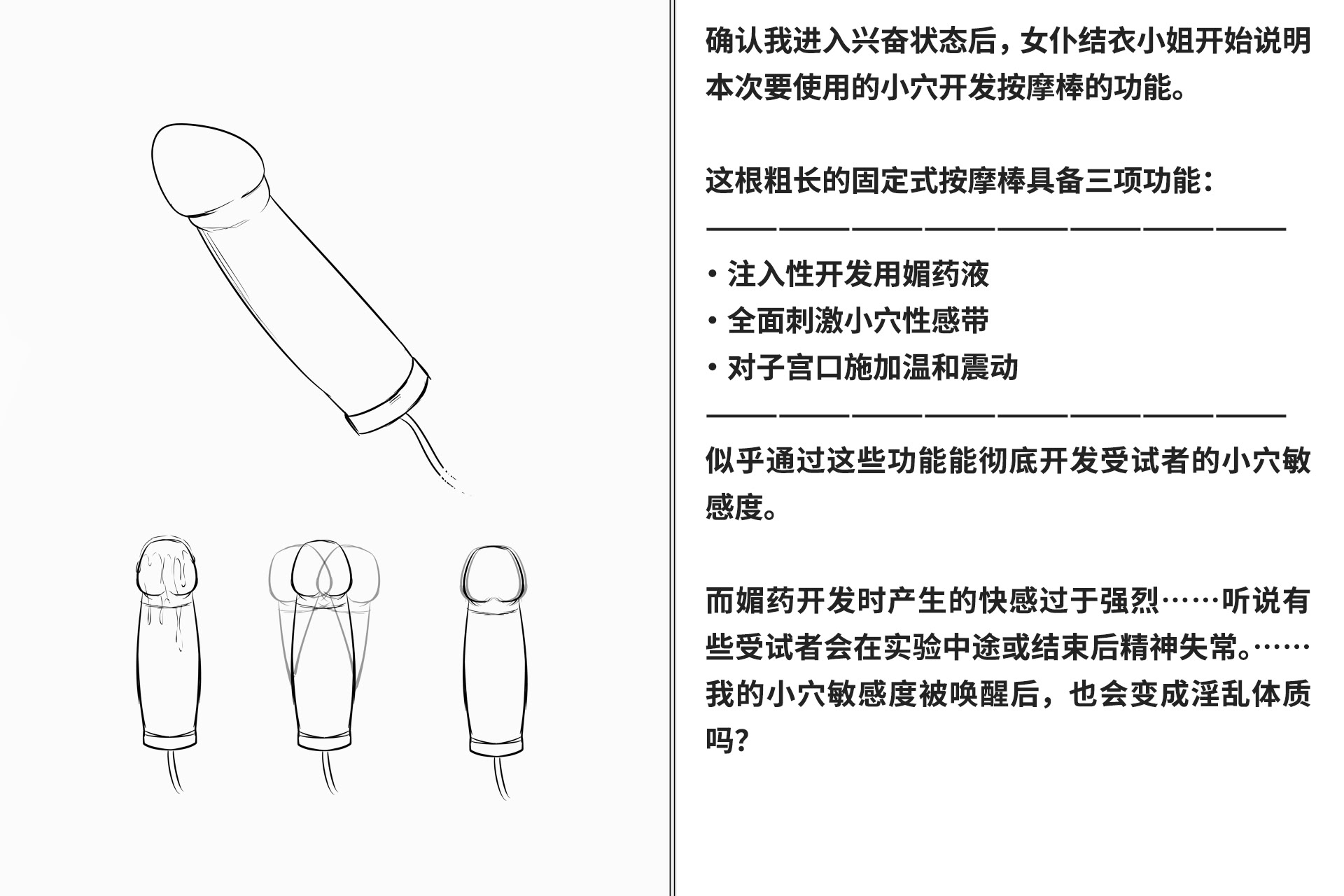 确认我进入兴奋状态后，女仆结衣小姐开始说明本次要使用的小穴开发按摩棒的功能。

这根粗长的固定式按摩棒具备三项功能：
————————————————
・注入性开发用媚药液
・全面刺激小穴性感带
・对子宫口施加温和震动
————————————————
似乎通过这些功能能彻底开发受试者的小穴敏感度。

而媚药开发时产生的快感过于强烈……听说有些受试者会在实验中途或结束后精神失常。……我的小穴敏感度被唤醒后，也会变成淫乱体质吗?